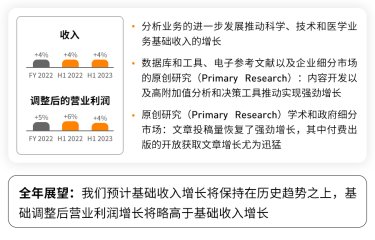 收入

+4% +4% +4%

FY 2022 H1 2022 H1 2023

调整后的营业利润

+5% +6% +4%

FY 2022 H1 2022 H1 2023

• 分析业务的进一步发展推动科学、技术和医学业务基础收入的增长

• 数据库和工具、电子参考文献以及企业细分市场的原创研究（Primary Research）：内容开发以及高附加值分析和决策工具推动实现强劲增长

• 原创研究（Primary Research）学术和政府细分市场：文章投稿量恢复了强劲增长，其中付费出版的开放获取文章增长尤为迅猛

全年展望：我们预计基础收入增长将保持在历史趋势之上，基础调整后营业利润增长将略高于基础收入增长